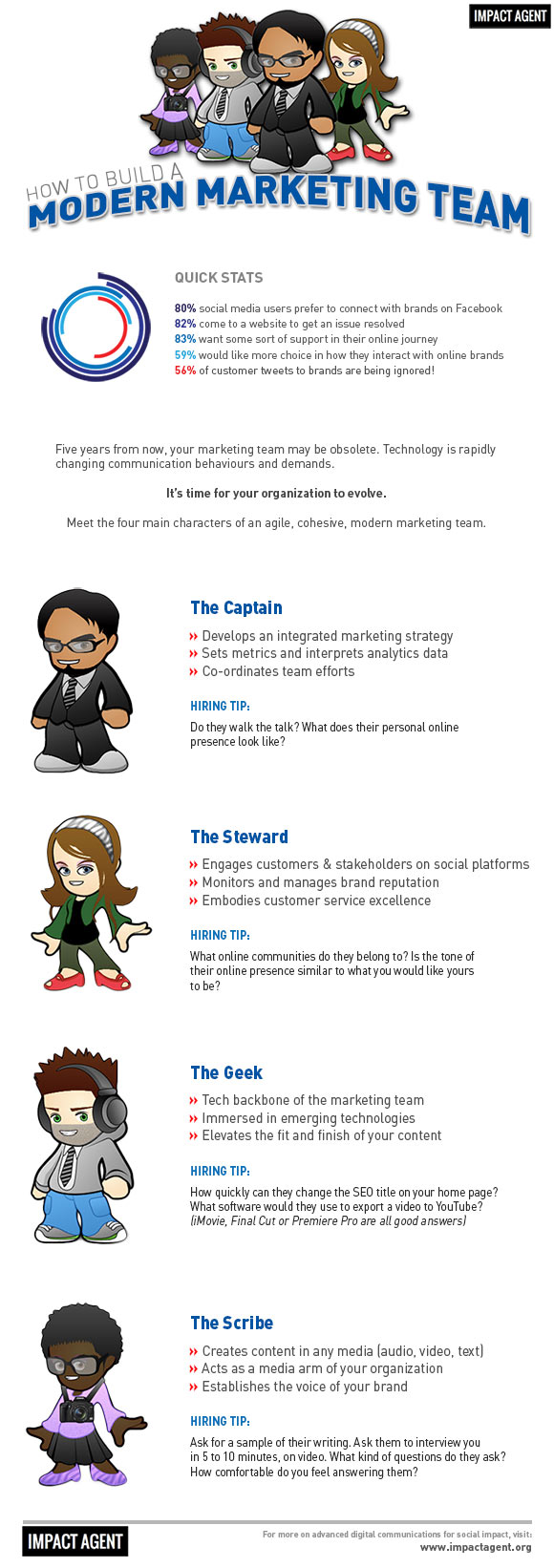 IMPACT AGENT

HOW TO BUILD A
MODERN MARKETING TEAM

QUICK STATS

80% social media users prefer to connect with brands on Facebook
82% come to a website to get an issue resolved
83% want some sort of support in their online journey
59% would like more choice in how they interact with online brands
56% of customer tweets to brands are being ignored!

Five years from now, your marketing team may be obsolete. Technology is rapidly changing communication behaviours and demands.

It's time for your organization to evolve.

Meet the four main characters of an agile, cohesive, modern marketing team.

The Captain

›› Develops an integrated marketing strategy
›› Sets metrics and interprets analytics data
›› Co-ordinates team efforts

HIRING TIP:
Do they walk the talk? What does their personal online presence look like?

The Steward

›› Engages customers & stakeholders on social platforms
›› Monitors and manages brand reputation
›› Embodies customer service excellence

HIRING TIP:
What online communities do they belong to? Is the tone of their online presence similar to what you would like yours to be?

The Geek

›› Tech backbone of the marketing team
›› Immersed in emerging technologies
›› Elevates the fit and finish of your content

HIRING TIP:
How quickly can they change the SEO title on your home page? What software would they use to export a video to YouTube? (iMovie, Final Cut or Premiere Pro are all good answers)

The Scribe

›› Creates content in any media (audio, video, text)
›› Acts as a media arm of your organization
›› Establishes the voice of your brand

HIRING TIP:
Ask for a sample of their writing. Ask them to interview you in 5 to 10 minutes, on video. What kind of questions do they ask? How comfortable do you feel answering them?

IMPACT AGENT

For more on advanced digital communications for social impact, visit:
www.impactagent.org